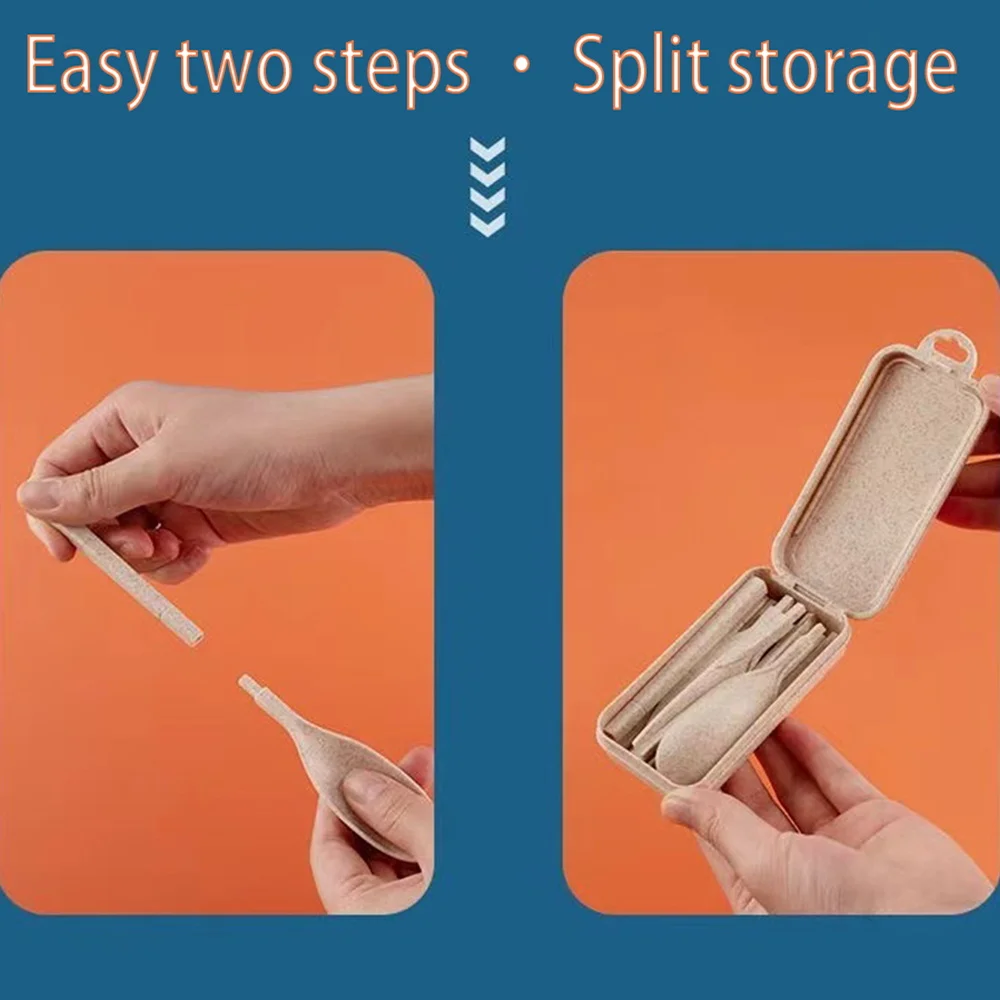 Easy two steps • Split storage