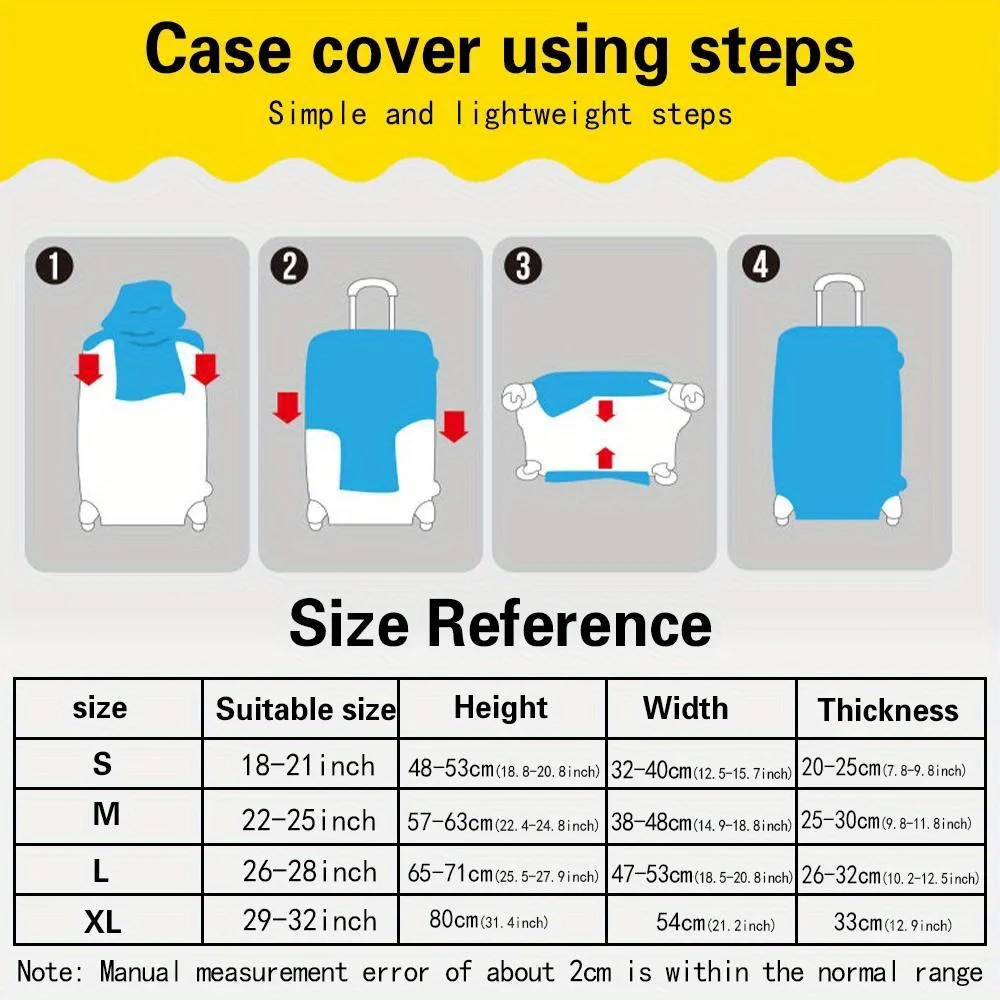 Case cover using steps

Simple and lightweight steps

1

2

3

4

Size Reference

| size | Suitable size | Height | Width | Thickness |
|---|---|---|---|---|
| S | 18-21inch | 48-53cm(18.8-20.8inch) | 32-40cm(12.5-15.7inch) | 20-25cm(7.8-9.8inch) |
| M | 22-25inch | 57-63cm(22.4-24.8inch) | 38-48cm(14.9-18.8inch) | 25-30cm(9.8-11.8inch) |
| L | 26-28inch | 65-71cm(25.5-27.9inch) | 47-53cm(18.5-20.8inch) | 26-32cm(10.2-12.5inch) |
| XL | 29-32inch | 80cm(31.4inch) | 54cm(21.2inch) | 33cm(12.9inch) |

Note: Manual measurement error of about 2cm is within the normal range